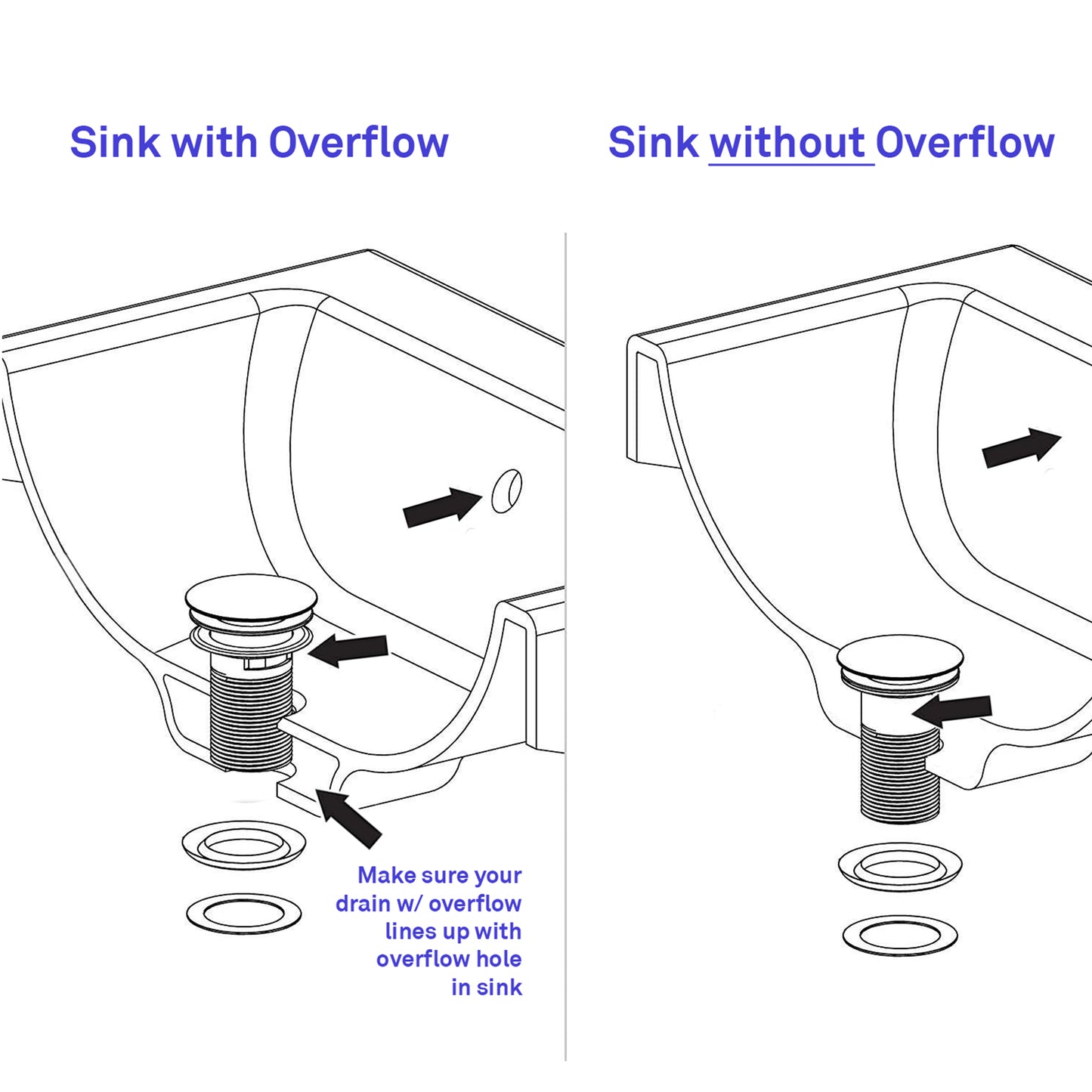 Sink with Overflow

Make sure your drain w/ overflow lines up with overflow hole in sink

Sink without Overflow