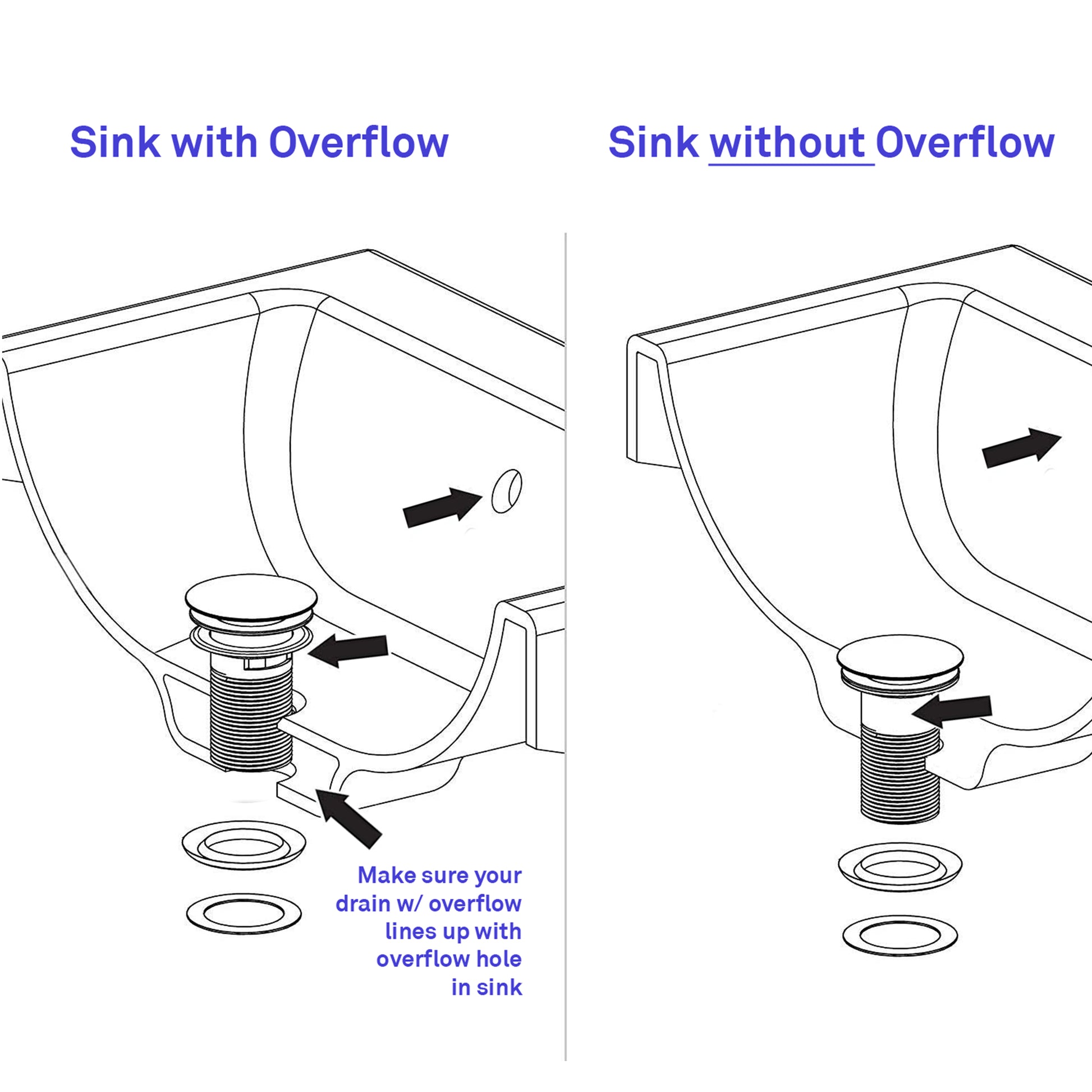 Sink with Overflow

Make sure your drain w/ overflow lines up with overflow hole in sink

Sink without Overflow